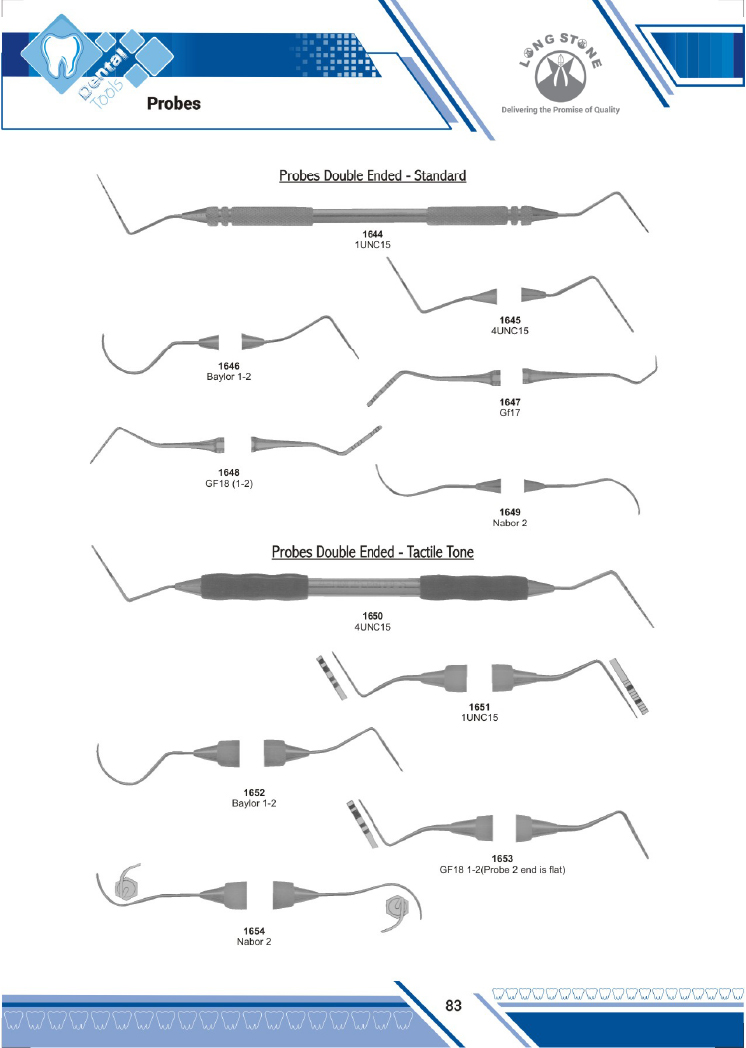 Dental Tools
Probes

LONG STONE
Delivering the Promise of Quality

Probes Double Ended - Standard

1644
1UNC15

1645
4UNC15

1646
Baylor 1-2

1647
Gf17

1648
GF18 (1-2)

1649
Nabor 2

Probes Double Ended - Tactile Tone

1650
4UNC15

1651
1UNC15

1652
Baylor 1-2

1653
GF18 1-2(Probe 2 end is flat)

1654
Nabor 2

83